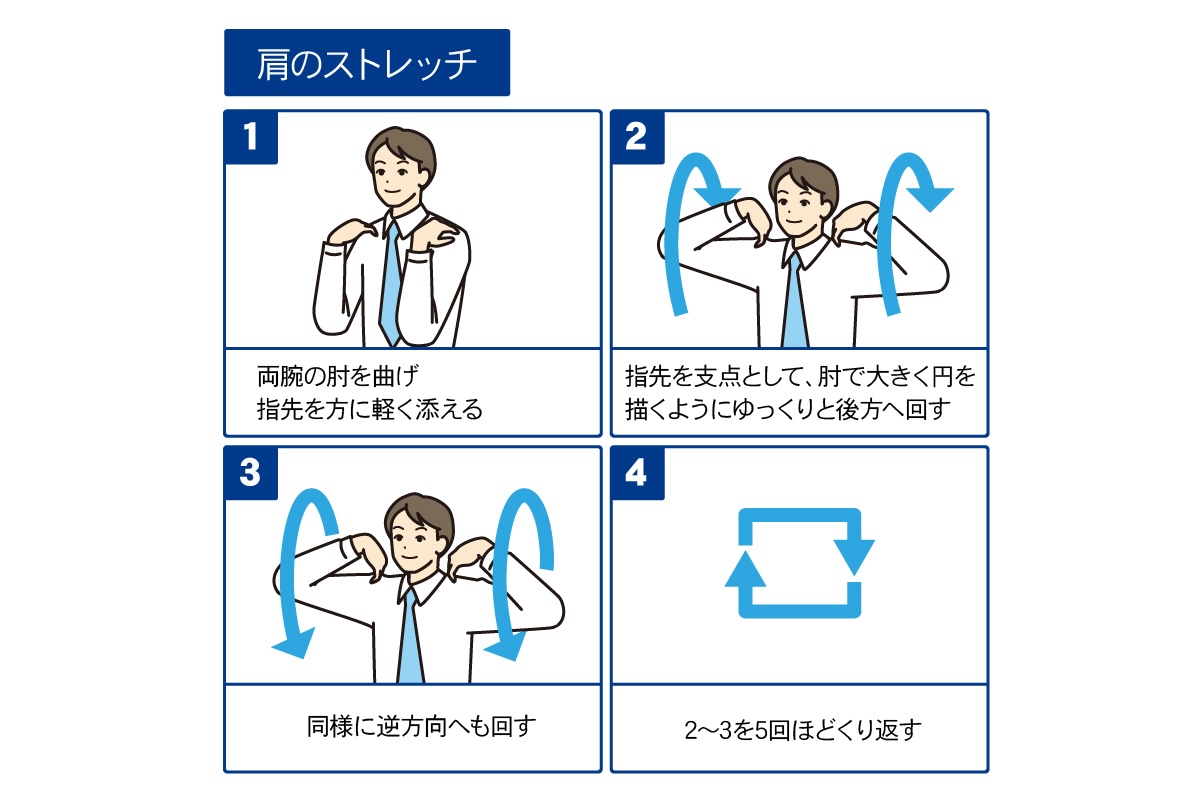 肩のストレッチ

1

両腕の肘を曲げ
指先を方に軽く添える

2

指先を支点として、肘で大きく円を描くようにゆっくりと後方へ回す

3

同様に逆方向へも回す

4

2〜3を5回ほどくり返す